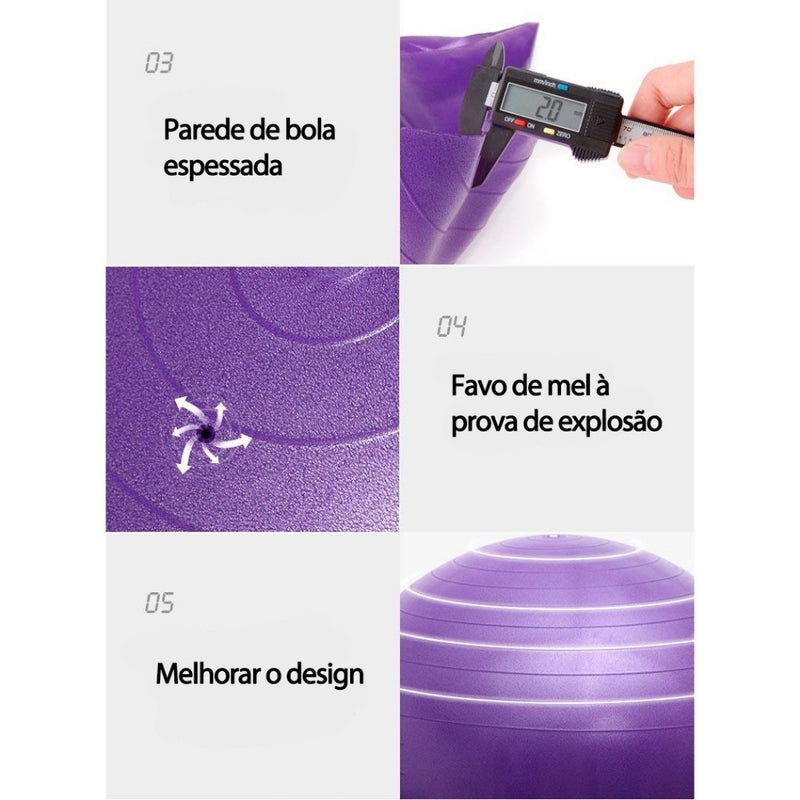 03

Parede de bola espessada

mm/inch

2.0

OFF ON ZERO

04

Favo de mel à prova de explosão

05

Melhorar o design